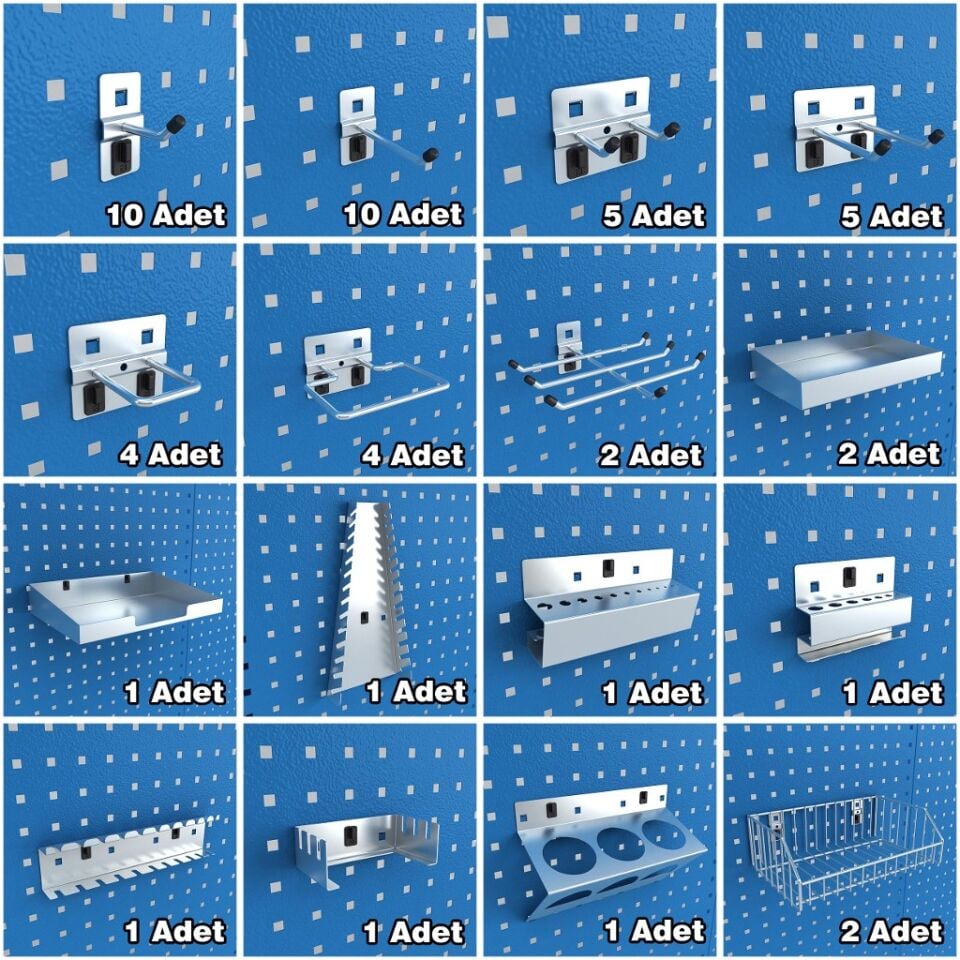 10 Adet

10 Adet

5 Adet

5 Adet

4 Adet

4 Adet

2 Adet

2 Adet

1 Adet

1 Adet

1 Adet

1 Adet

1 Adet

1 Adet

1 Adet

2 Adet