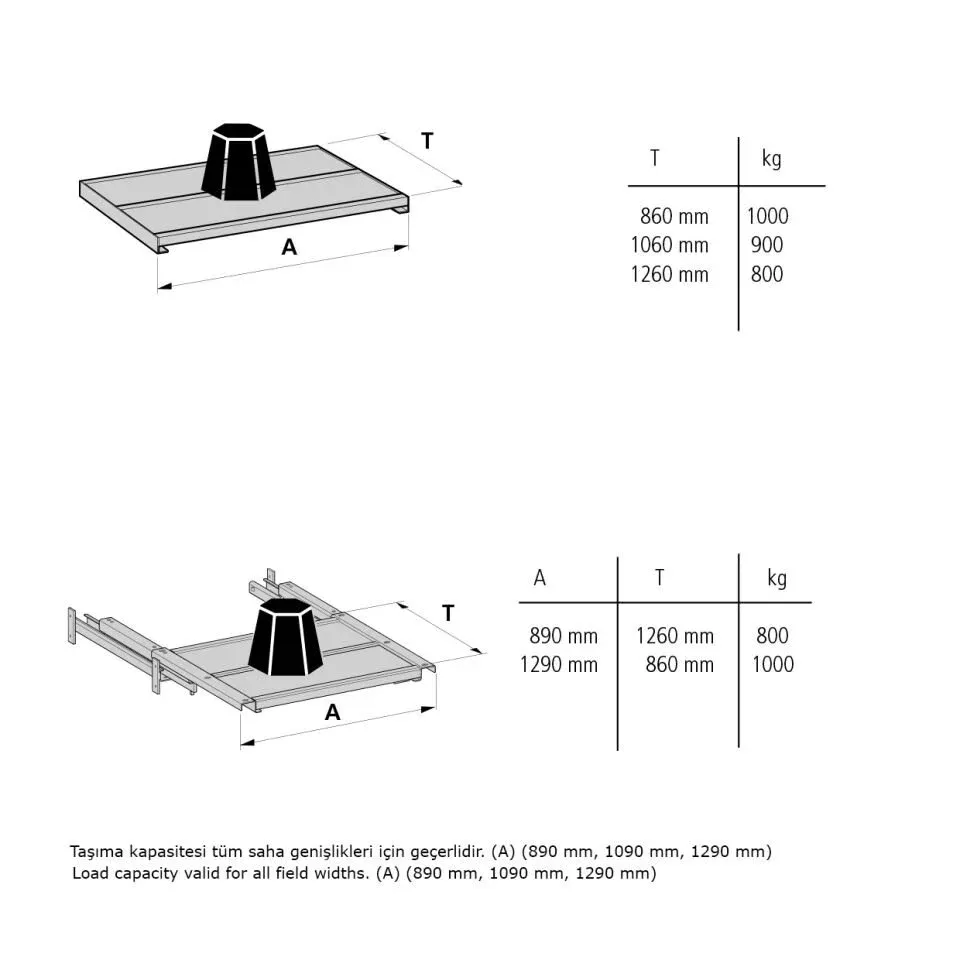 T

A

| T | kg |
|---|---|
| 860 mm | 1000 |
| 1060 mm | 900 |
| 1260 mm | 800 |

T

A

| A | T | kg |
|---|---|---|
| 890 mm | 1260 mm | 800 |
| 1290 mm | 860 mm | 1000 |

Taşıma kapasitesi tüm saha genişlikleri için geçerlidir. (A) (890 mm, 1090 mm, 1290 mm)
Load capacity valid for all field widths. (A) (890 mm, 1090 mm, 1290 mm)