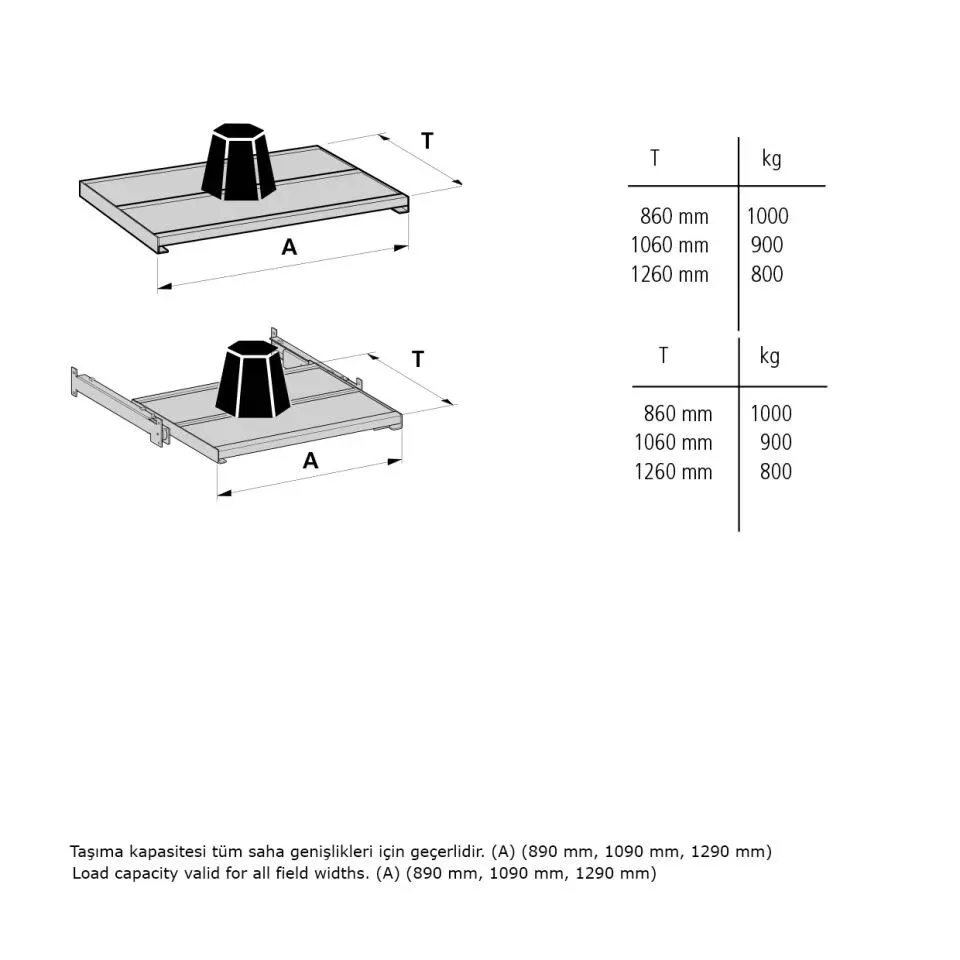 T

A

| T | kg |
|---|---|
| 860 mm | 1000 |
| 1060 mm | 900 |
| 1260 mm | 800 |

T

A

| T | kg |
|---|---|
| 860 mm | 1000 |
| 1060 mm | 900 |
| 1260 mm | 800 |

Taşıma kapasitesi tüm saha genişlikleri için geçerlidir. (A) (890 mm, 1090 mm, 1290 mm)
Load capacity valid for all field widths. (A) (890 mm, 1090 mm, 1290 mm)